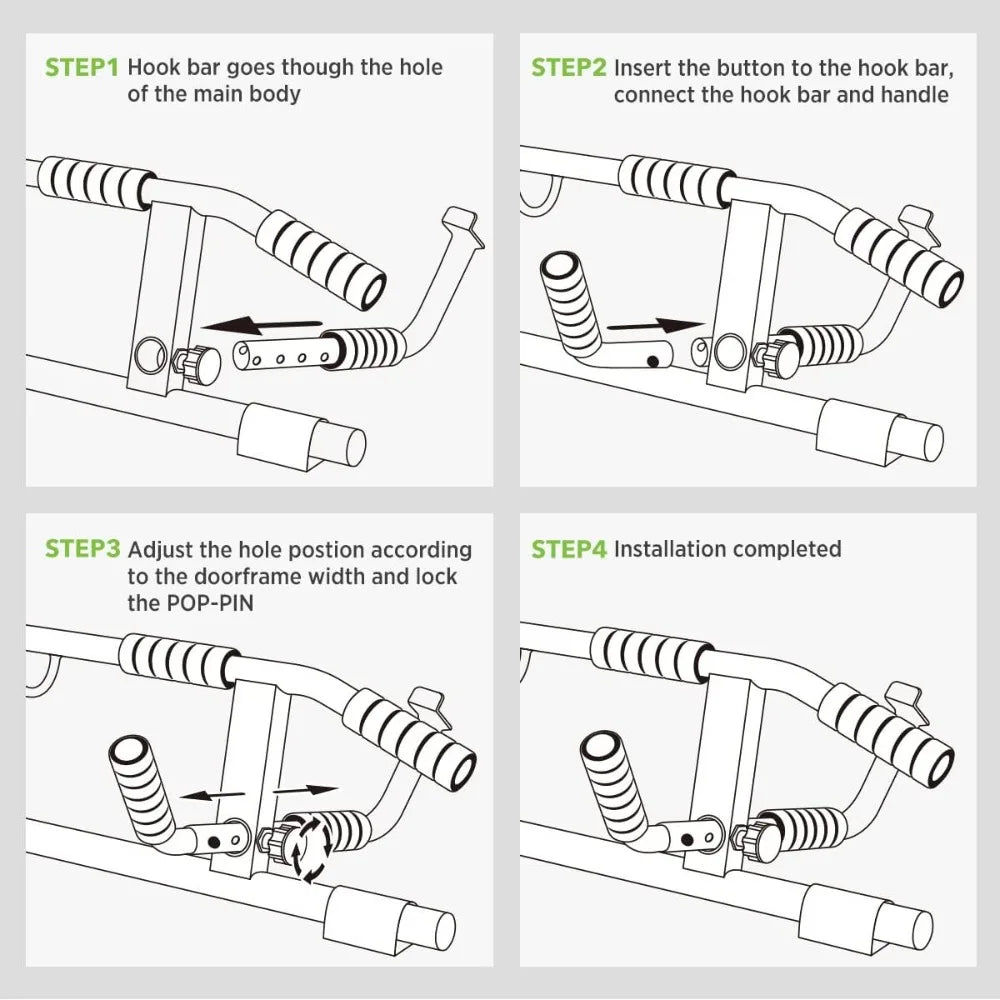 STEP1 Hook bar goes though the hole of the main body

STEP2 Insert the button to the hook bar, connect the hook bar and handle

STEP3 Adjust the hole postion according to the doorframe width and lock the POP-PIN

STEP4 Installation completed