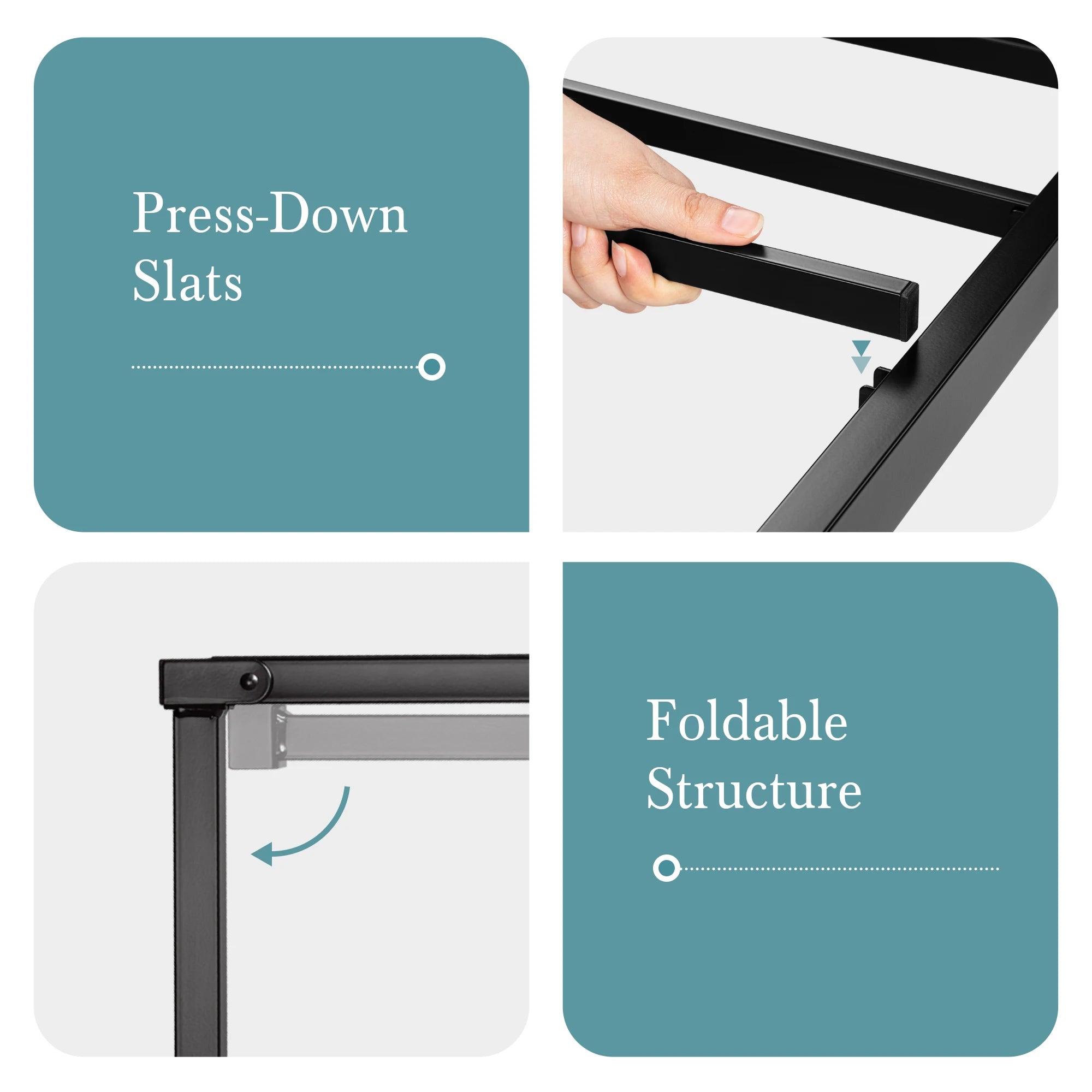 Press-Down Slats

Foldable Structure